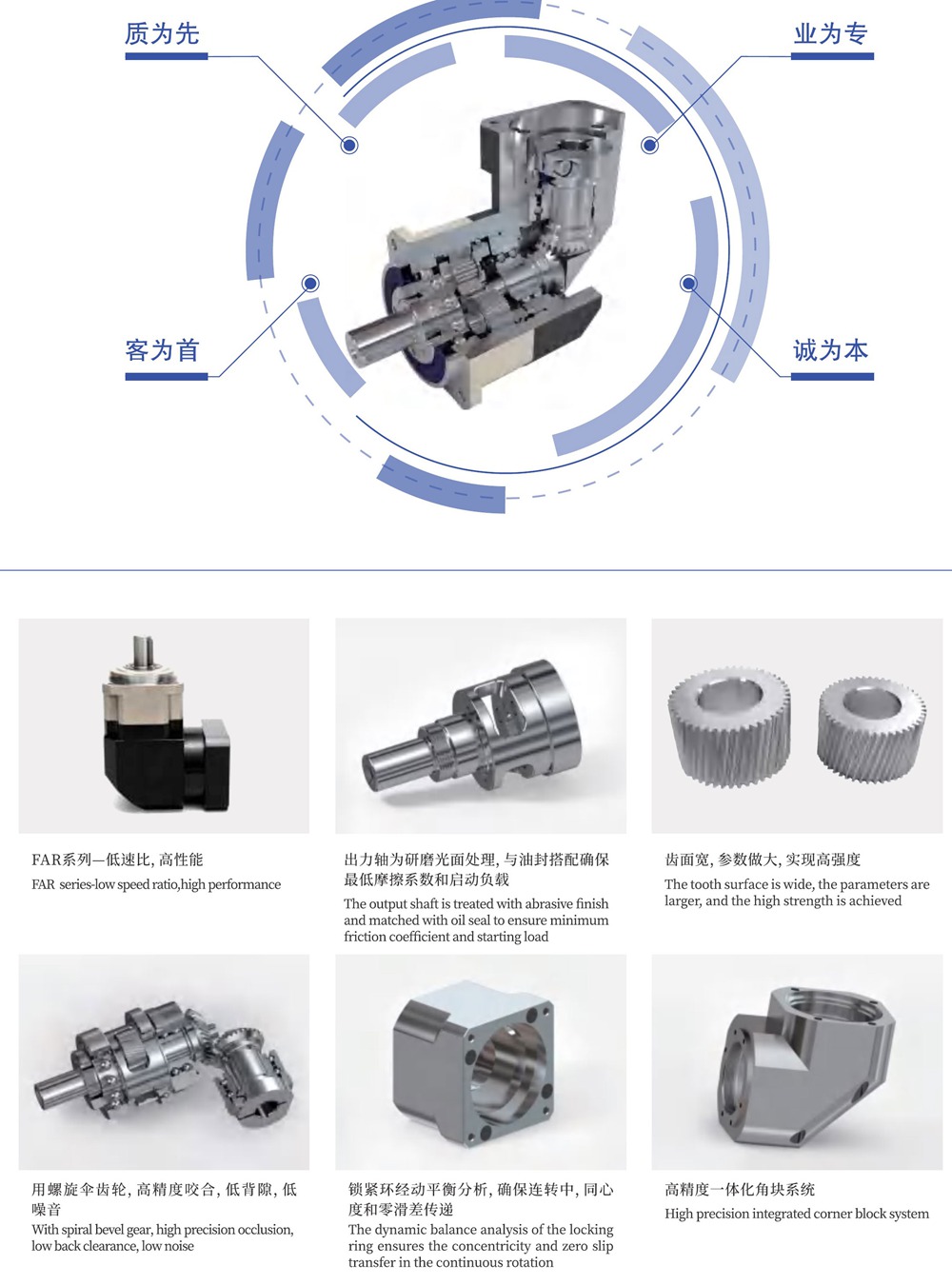 质为先

业为专

客为首

诚为本

FAR系列—低速比, 高性能
FAR series-low speed ratio,high performance

出力轴为研磨光面处理, 与油封搭配确保最低摩擦系数和启动负载
The output shaft is treated with abrasive finish and matched with oil seal to ensure minimum friction coefficient and starting load

齿面宽, 参数做大, 实现高强度
The tooth surface is wide, the parameters are larger, and the high strength is achieved

用螺旋伞齿轮, 高精度咬合, 低背隙, 低噪音
With spiral bevel gear, high precision occlusion, low back clearance, low noise

锁紧环经动平衡分析, 确保连转中, 同心度和零滑差传递
The dynamic balance analysis of the locking ring ensures the concentricity and zero slip transfer in the continuous rotation

高精度一体化角块系统
High precision integrated corner block system